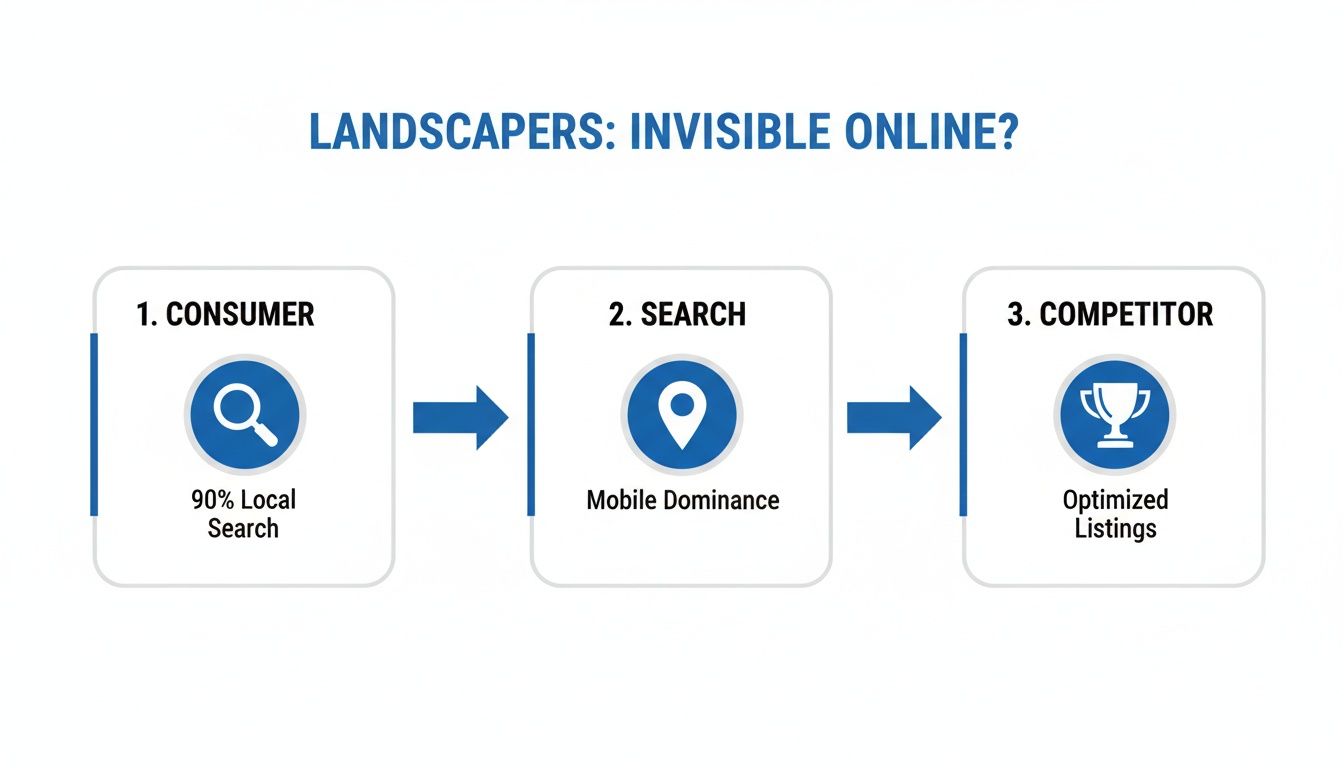 LANDSCAPERS: INVISIBLE ONLINE?

1. CONSUMER

90% Local Search

2. SEARCH

Mobile Dominance

3. COMPETITOR

Optimized Listings