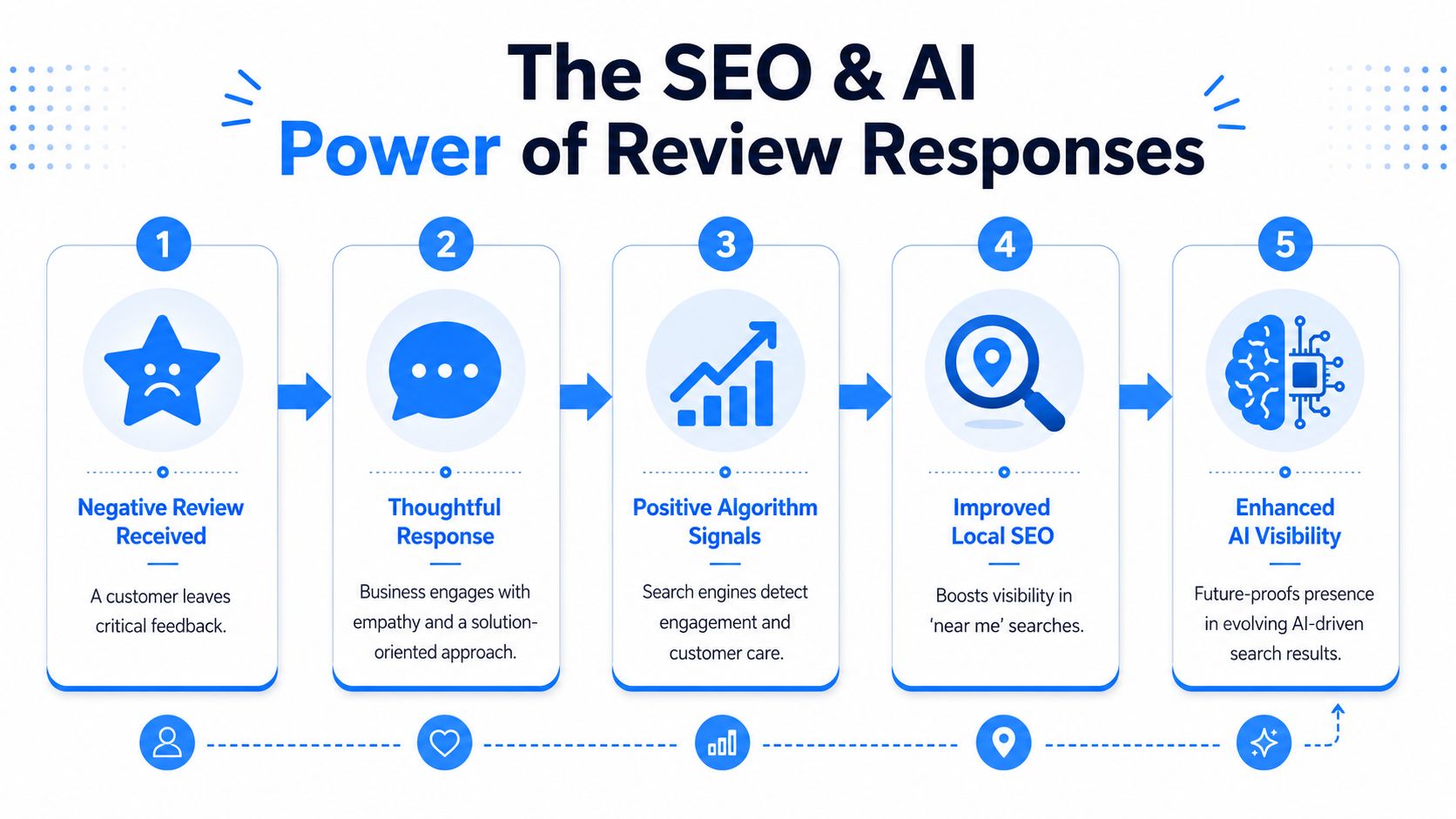 The SEO & AI
Power of Review Responses

1
Negative Review Received
A customer leaves critical feedback.

2
Thoughtful Response
Business engages with empathy and a solution-oriented approach.

3
Positive Algorithm Signals
Search engines detect engagement and customer care.

4
Improved Local SEO
Boosts visibility in 'near me' searches.

5
Enhanced AI Visibility
Future-proofs presence in evolving AI-driven search results.